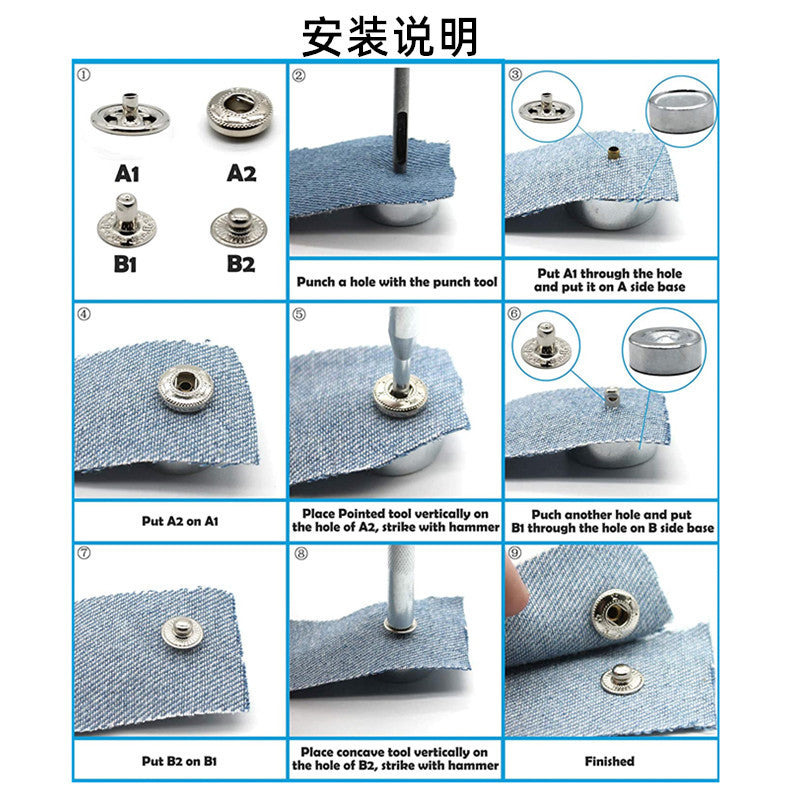 安装说明

①

A1 A2

B1 B2

②

Punch a hole with the punch tool

③

Put A1 through the hole and put it on A side base

④

Put A2 on A1

⑤

Place Pointed tool vertically on the hole of A2, strike with hammer

⑥

Puch another hole and put B1 through the hole on B side base

⑦

Put B2 on B1

⑧

Place concave tool vertically on the hole of B2, strike with hammer

⑨

Finished