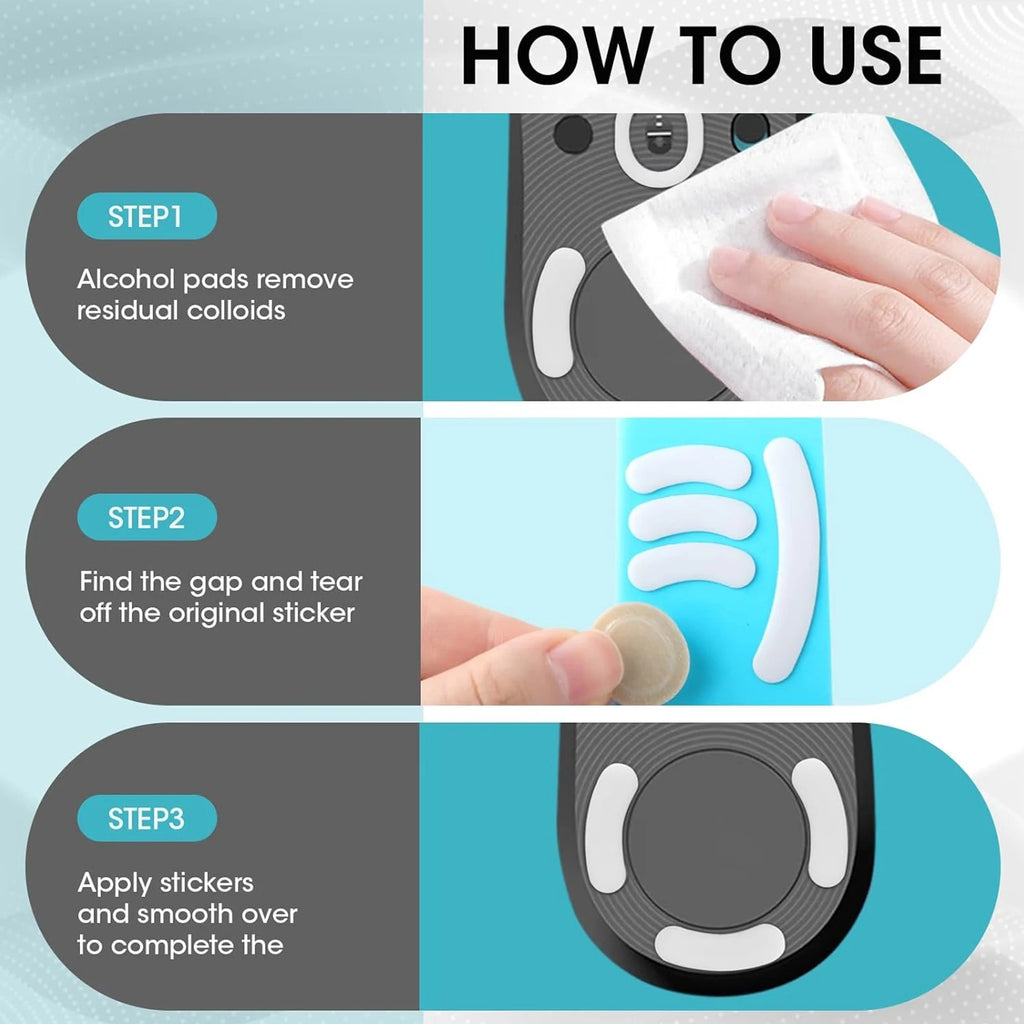 HOW TO USE

STEP1

Alcohol pads remove residual colloids

STEP2

Find the gap and tear off the original sticker

STEP3

Apply stickers and smooth over to complete the