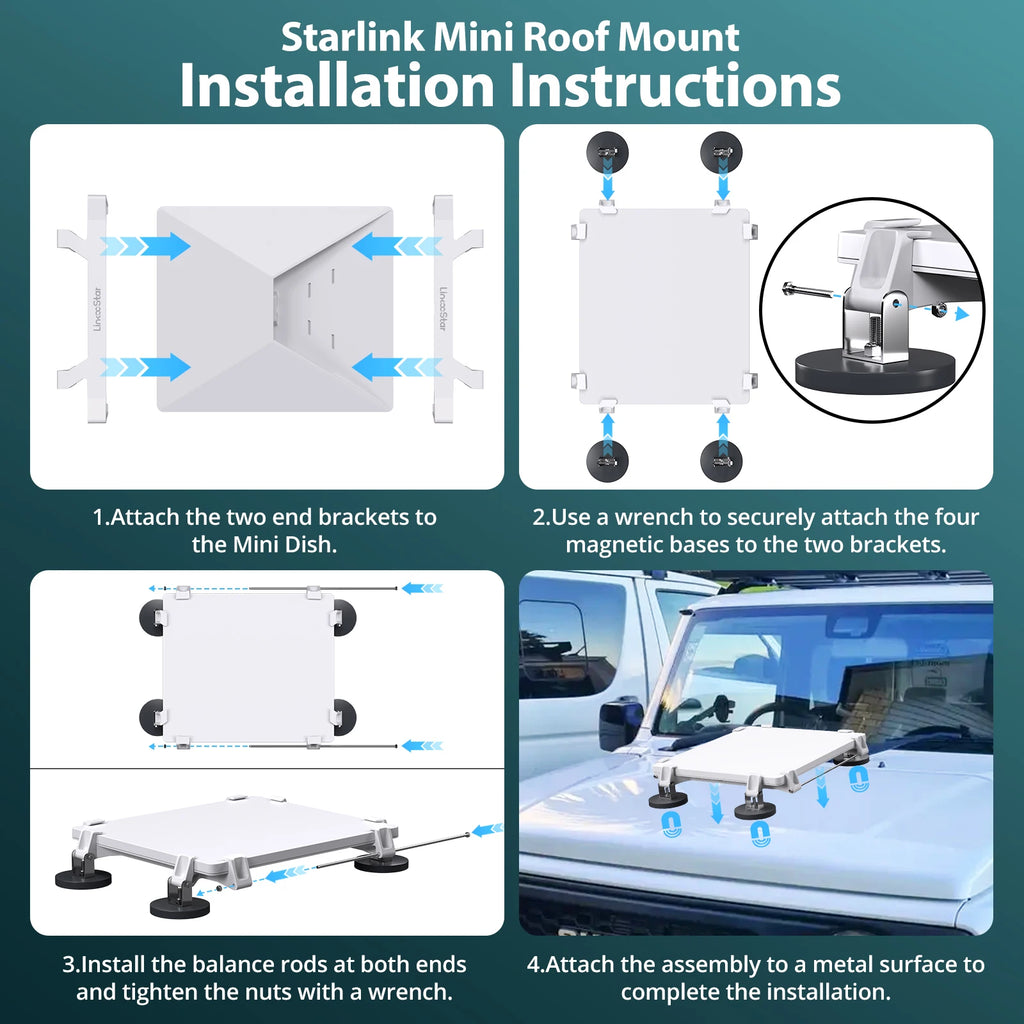 Starlink Mini Roof Mount
Installation Instructions

LincoStar

LincoStar

1.Attach the two end brackets to the Mini Dish.

2.Use a wrench to securely attach the four magnetic bases to the two brackets.

3.Install the balance rods at both ends and tighten the nuts with a wrench.

4.Attach the assembly to a metal surface to complete the installation.